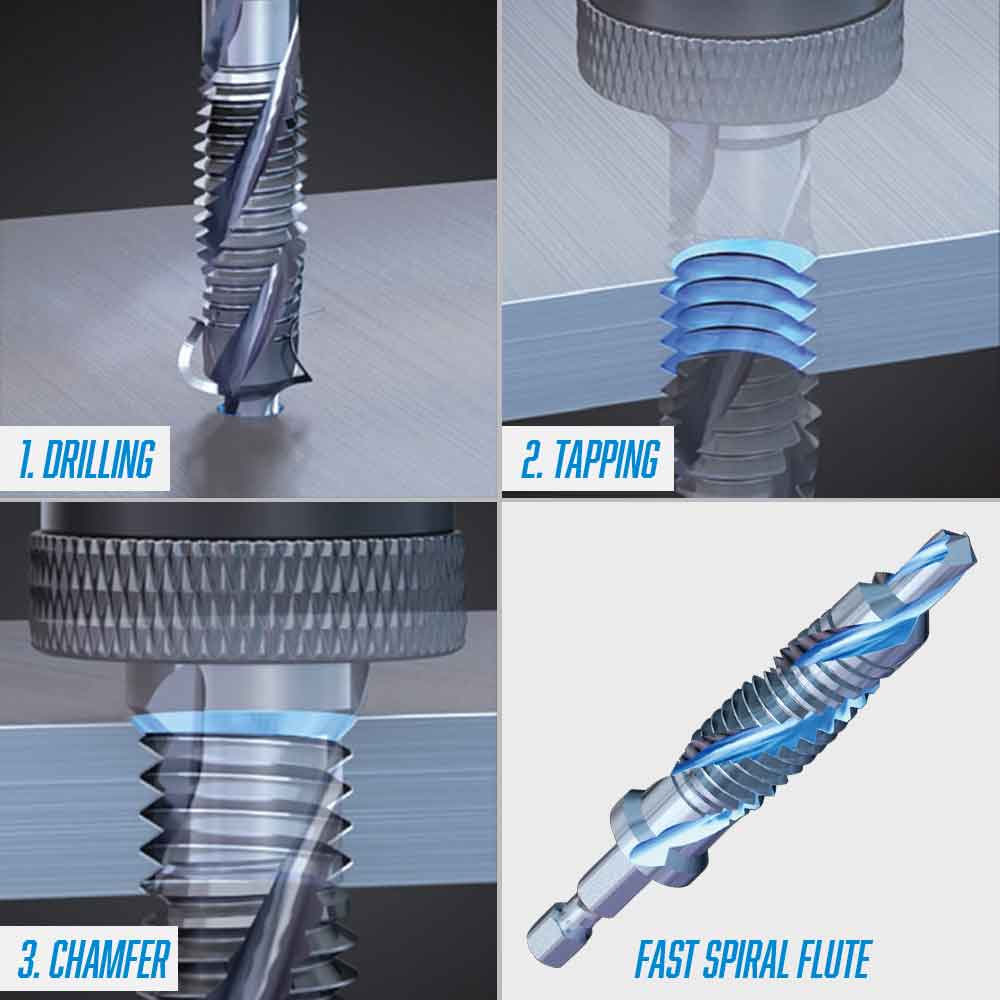 1. DRILLING

2. TAPPING

3. CHAMFER

FAST SPIRAL FLUTE